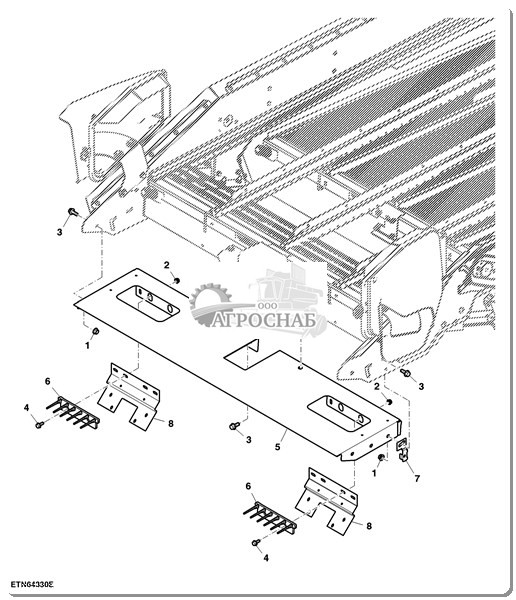 3
2
ООО
АГРОСНАБ
1
6
4
8
3
5
2
3
1
7
6
8
4
ETN64330E